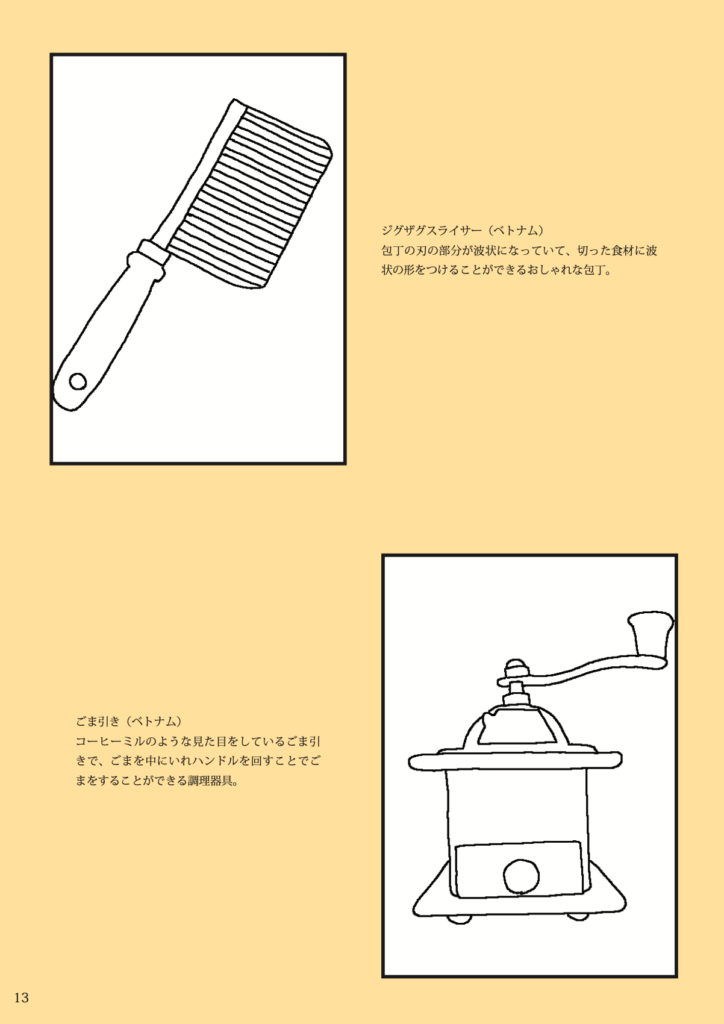 ジグザグスライサー（ベトナム）
包丁の刃の部分が波状になっていて、切った食材に波状の形をつけることができるおしゃれな包丁。

ごま引き（ベトナム）
コーヒーミルのような見た目をしているごま引きで、ごまを中にいれハンドルを回すことでごまをすることができる調理器具。

13