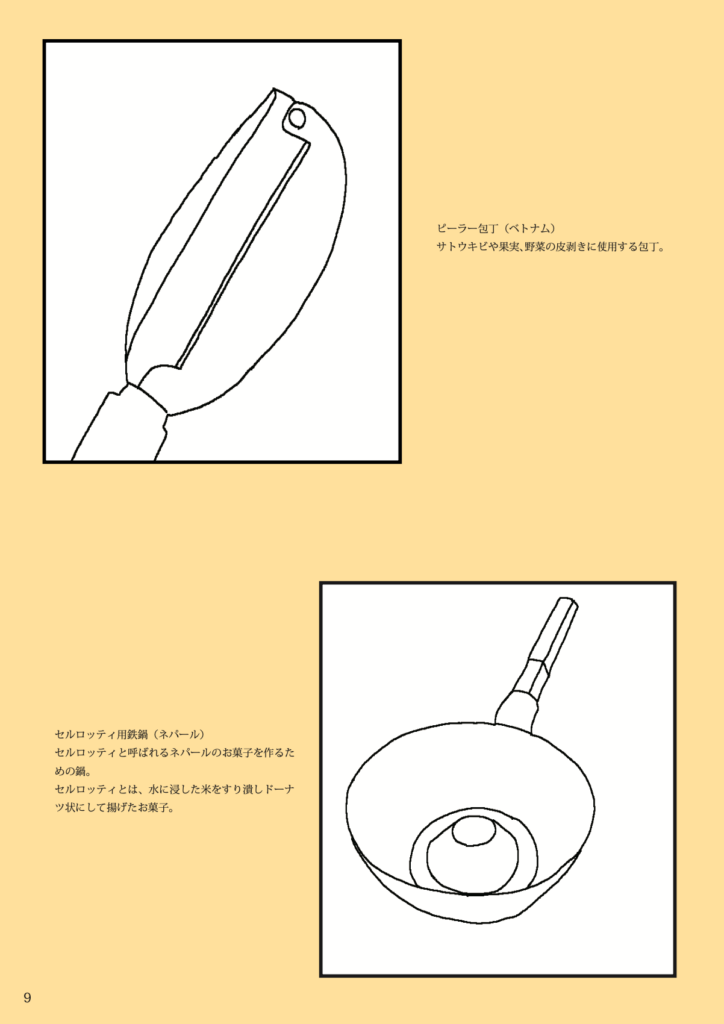 ピーラー包丁（ベトナム）
サトウキビや果実､野菜の皮剥きに使用する包丁。

セルロッティ用鉄鍋（ネパール）
セルロッティと呼ばれるネパールのお菓子を作るための鍋。
セルロッティとは、水に浸した米をすり潰しドーナツ状にして揚げたお菓子。

9