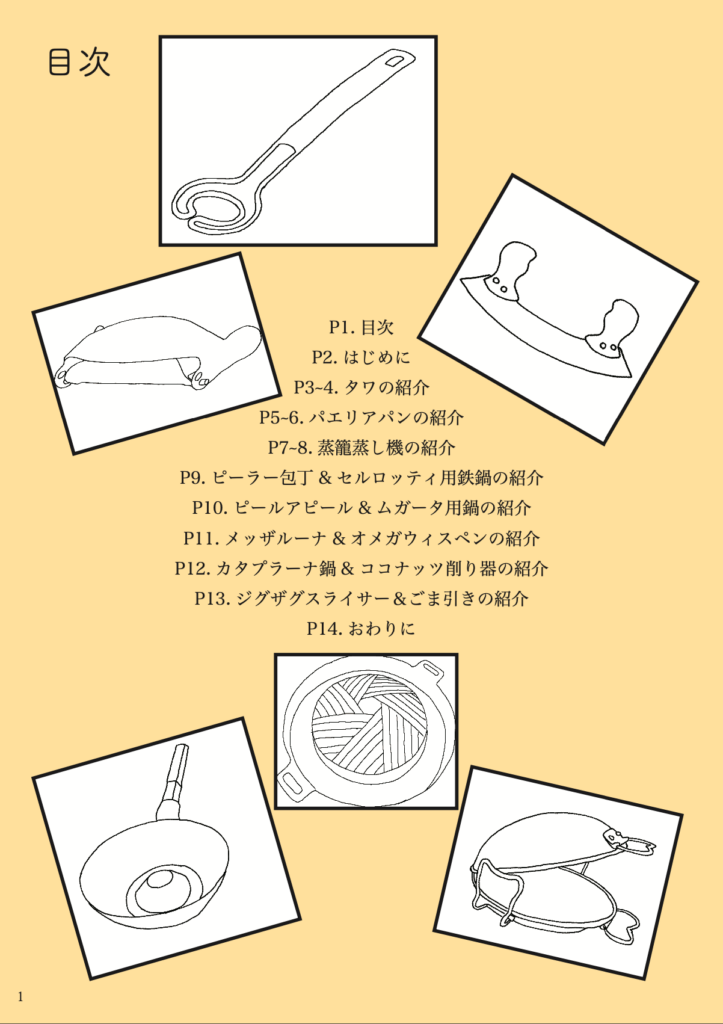 目次

P1. 目次
P2. はじめに
P3~4. タワの紹介
P5~6. パエリアパンの紹介
P7~8. 蒸籠蒸し機の紹介
P9. ピーラー包丁 & セルロッティ用鉄鍋の紹介
P10. ピールアピール & ムガータ用鍋の紹介
P11. メッザルーナ & オメガウィスペンの紹介
P12. カタプラーナ鍋 & ココナッツ削り器の紹介
P13. ジグザグスライサー&ごま引きの紹介
P14. おわりに

1