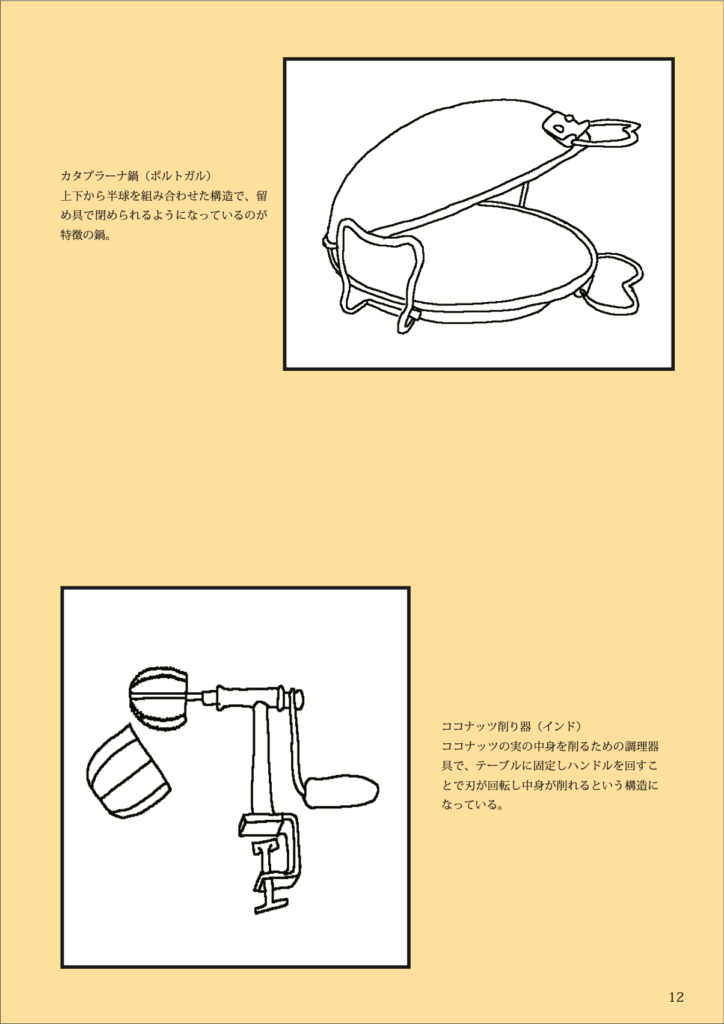 カタプラーナ鍋（ポルトガル）
上下から半球を組み合わせた構造で、留め具で閉められるようになっているのが特徴の鍋。

ココナッツ削り器（インド）
ココナッツの実の中身を削るための調理器具で、テーブルに固定しハンドルを回すことで刃が回転し中身が削れるという構造になっている。

12