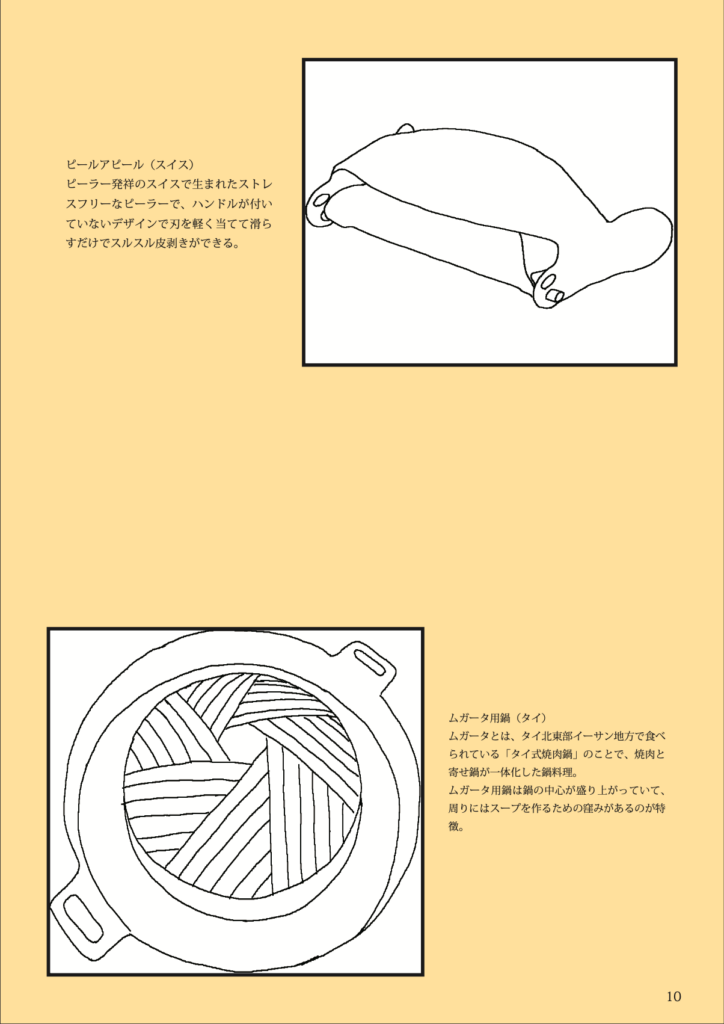 ピールアピール（スイス）
ピーラー発祥のスイスで生まれたストレスフリーなピーラーで、ハンドルが付いていないデザインで刃を軽く当てて滑らすだけでスルスル皮剥きができる。

ムガータ用鍋（タイ）
ムガータとは、タイ北東部イーサン地方で食べられている「タイ式焼肉鍋」のことで、焼肉と寄せ鍋が一体化した鍋料理。
ムガータ用鍋は鍋の中心が盛り上がっていて、周りにはスープを作るための窪みがあるのが特徴。

10