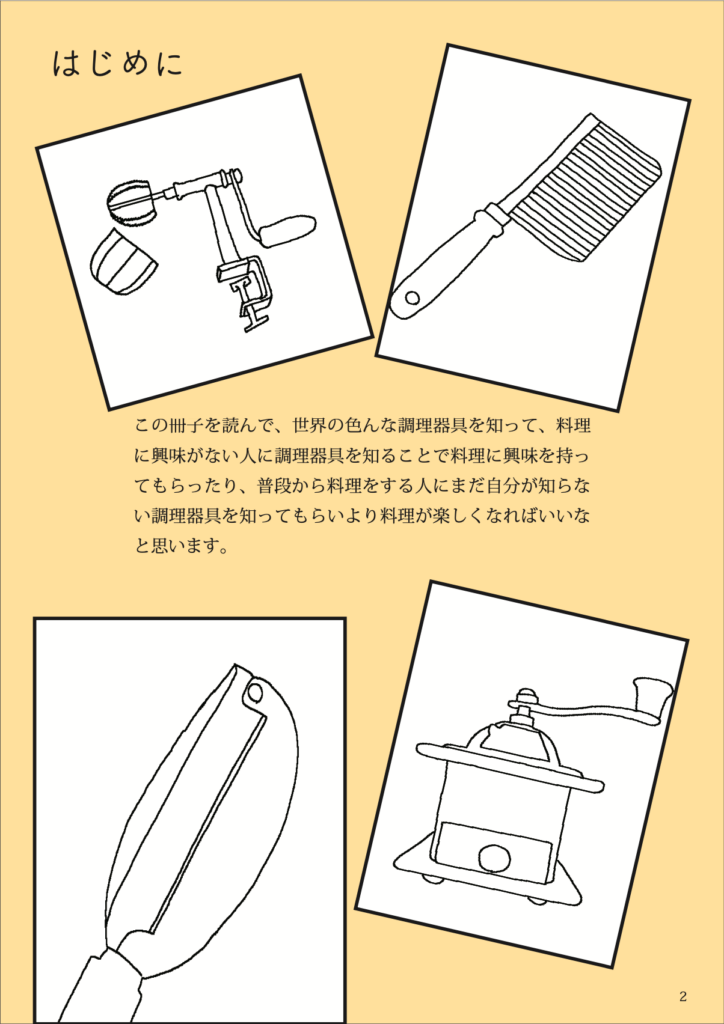 はじめに

この冊子を読んで、世界の色んな調理器具を知って、料理に興味がない人に調理器具を知ることで料理に興味を持ってもらったり、普段から料理をする人にまだ自分が知らない調理器具を知ってもらいより料理が楽しくなればいいなと思います。

2